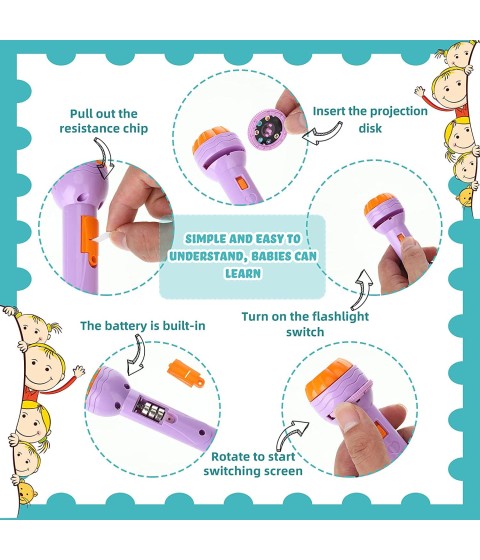 Pull out the resistance chip

Insert the projection disk

SIMPLE AND EASY TO UNDERSTAND, BABIES CAN LEARN

The battery is built-in

Turn on the flashlight switch

Rotate to start switching screen